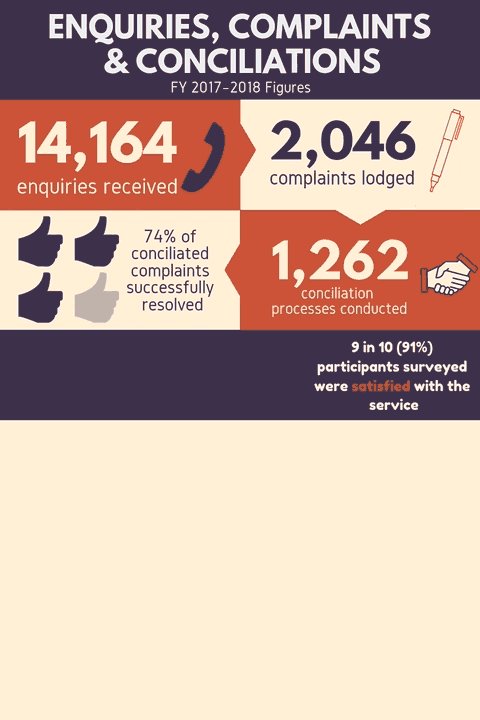 ENQUIRIES, COMPLAINTS & CONCILIATIONS
FY 2017-2018 Figures

14,164
enquiries received

2,046
complaints lodged

74% of conciliated complaints successfully resolved

1,262
conciliation processes conducted

9 in 10 (91%) participants surveyed were satisfied with the service